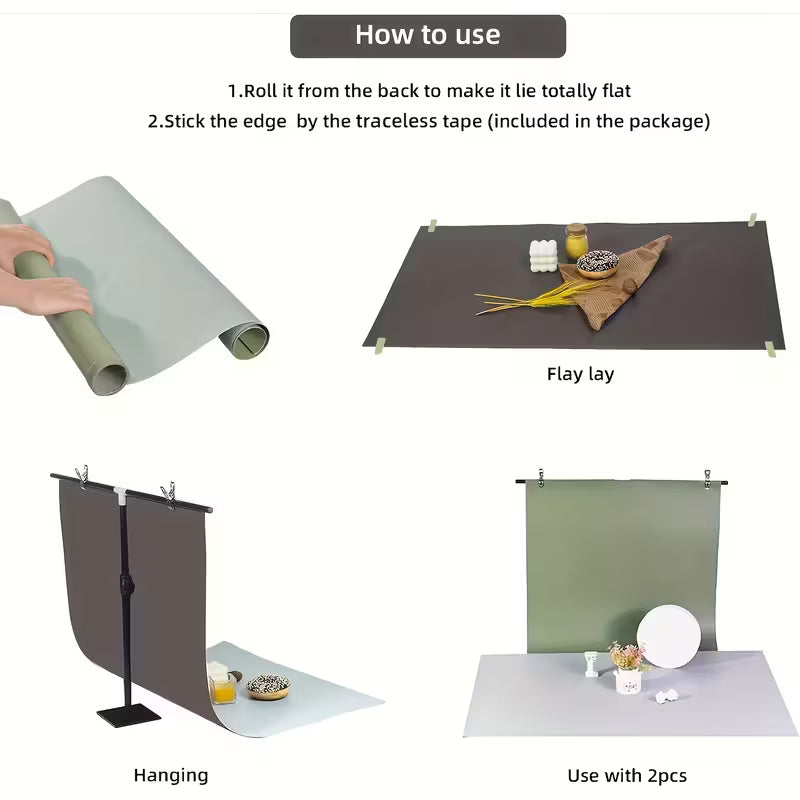 How to use

1.Roll it from the back to make it lie totally flat

2.Stick the edge  by the traceless tape (included in the package)

Flay lay

Hanging

Use with 2pcs